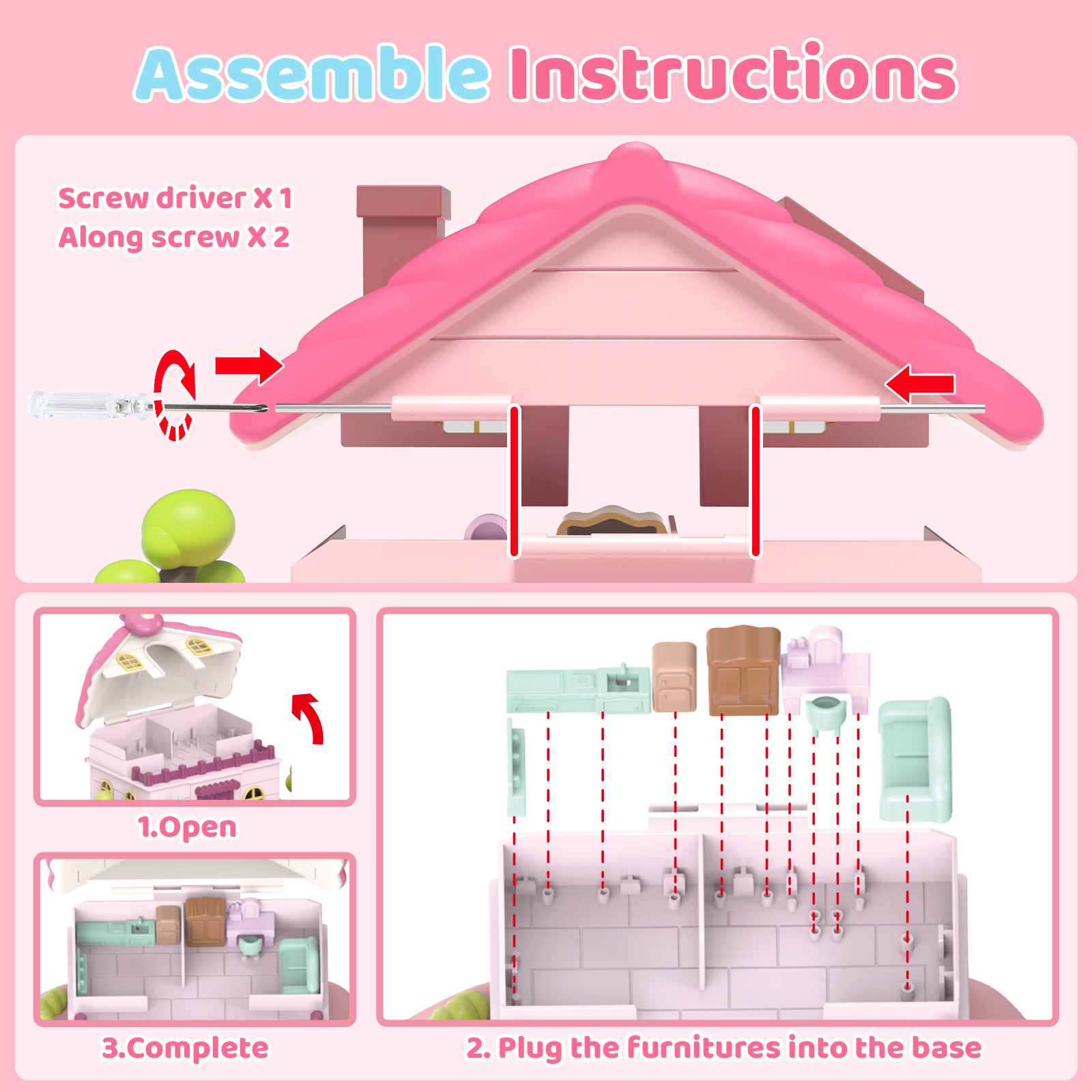 Assemble Instructions

Screw driver X 1
Along screw X 2

1.Open

3.Complete

2. Plug the furnitures into the base